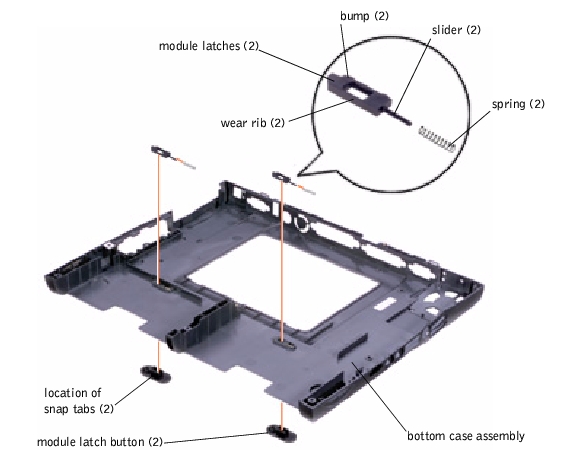 bump (2)

slider (2)

module latches (2)

spring (2)

wear rib (2)

location of snap tabs (2)

module latch button (2)

bottom case assembly